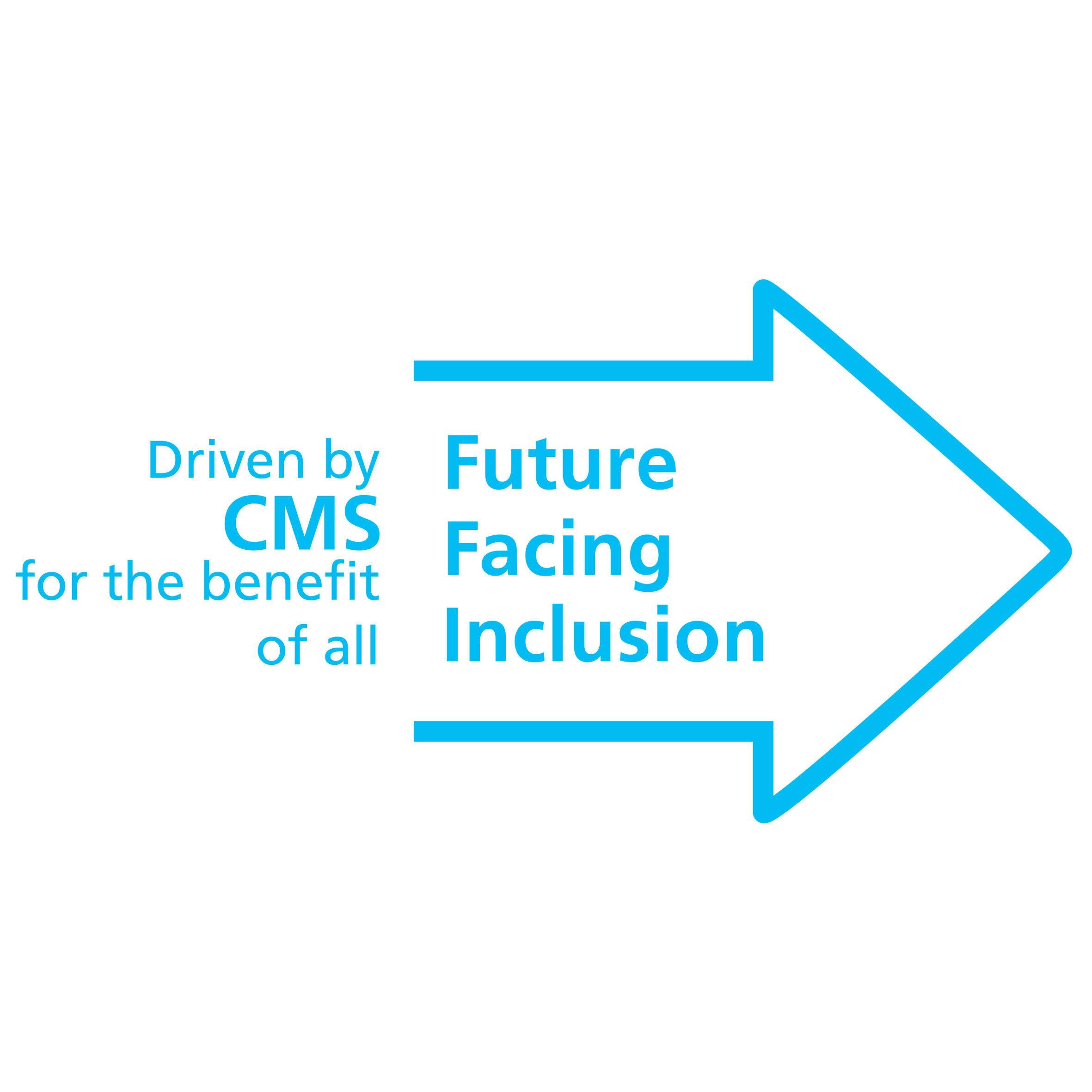 Driven by
CMS
for the benefit
of all

Future
Facing
Inclusion